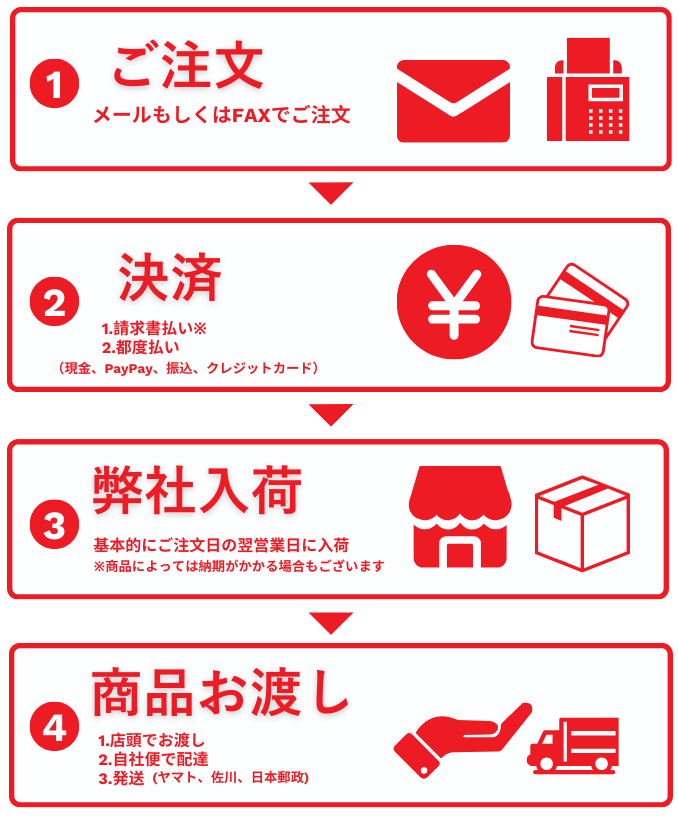 1
ご注文
メールもしくはFAXでご注文

2
決済
1.請求書払い※
2.都度払い
（現金、PayPay、振込、クレジットカード）

3
弊社入荷
基本的にご注文日の翌営業日に入荷
※商品によっては納期がかかる場合もございます

4
商品お渡し
1.店頭でお渡し
2.自社便で配達
3.発送（ヤマト、佐川、日本郵政）